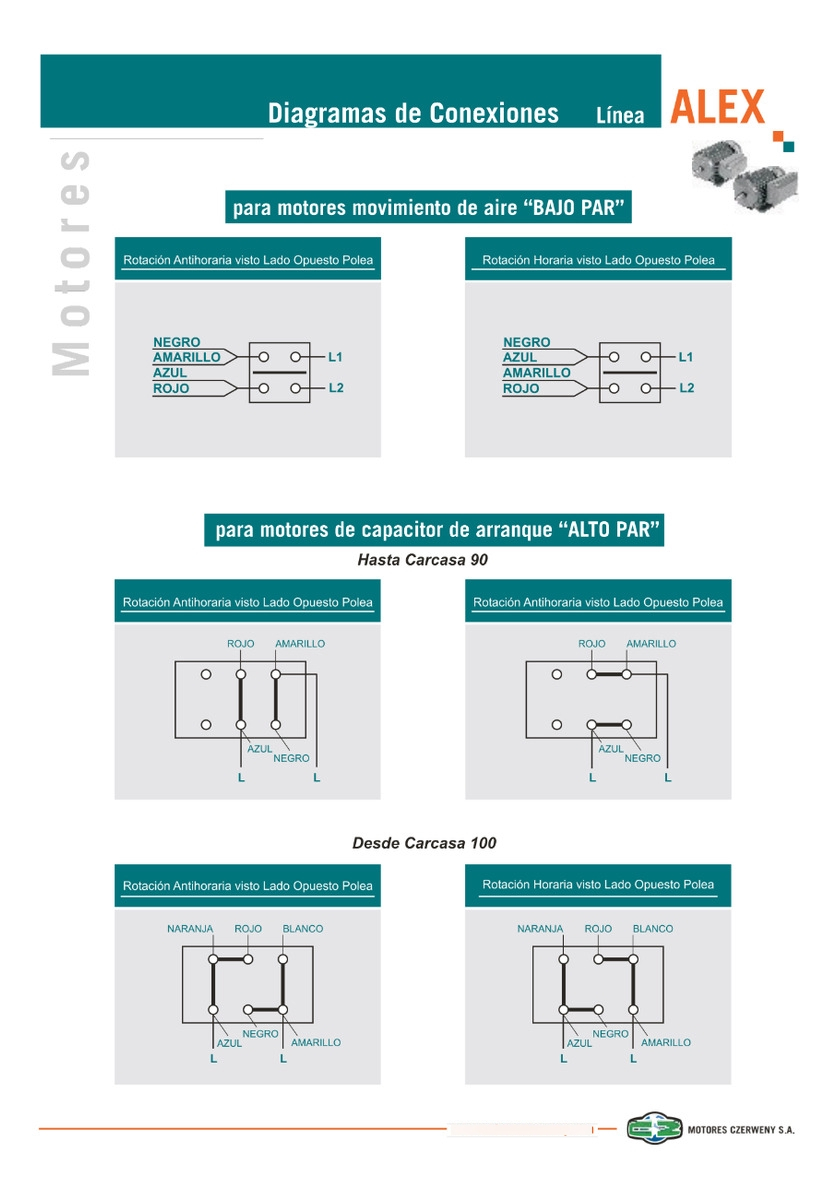 Diagramas de Conexiones Línea ALEX

Motores

para motores movimiento de aire “BAJO PAR”

Rotación Antihoraria visto Lado Opuesto Polea

NEGRO
AMARILLO
AZUL
ROJO
L1
L2

Rotación Horaria visto Lado Opuesto Polea

NEGRO
AZUL
AMARILLO
ROJO
L1
L2

para motores de capacitor de arranque “ALTO PAR”

Hasta Carcasa 90

Rotación Antihoraria visto Lado Opuesto Polea

ROJO AMARILLO
AZUL
NEGRO
L L

Rotación Antihoraria visto Lado Opuesto Polea

ROJO AMARILLO
AZUL
NEGRO
L L

Desde Carcasa 100

Rotación Antihoraria visto Lado Opuesto Polea

NARANJA ROJO BLANCO
NEGRO
AZUL AMARILLO
L L

Rotación Horaria visto Lado Opuesto Polea

NARANJA ROJO BLANCO
NEGRO
AZUL AMARILLO
L L

MOTORES CZERWENY S.A.