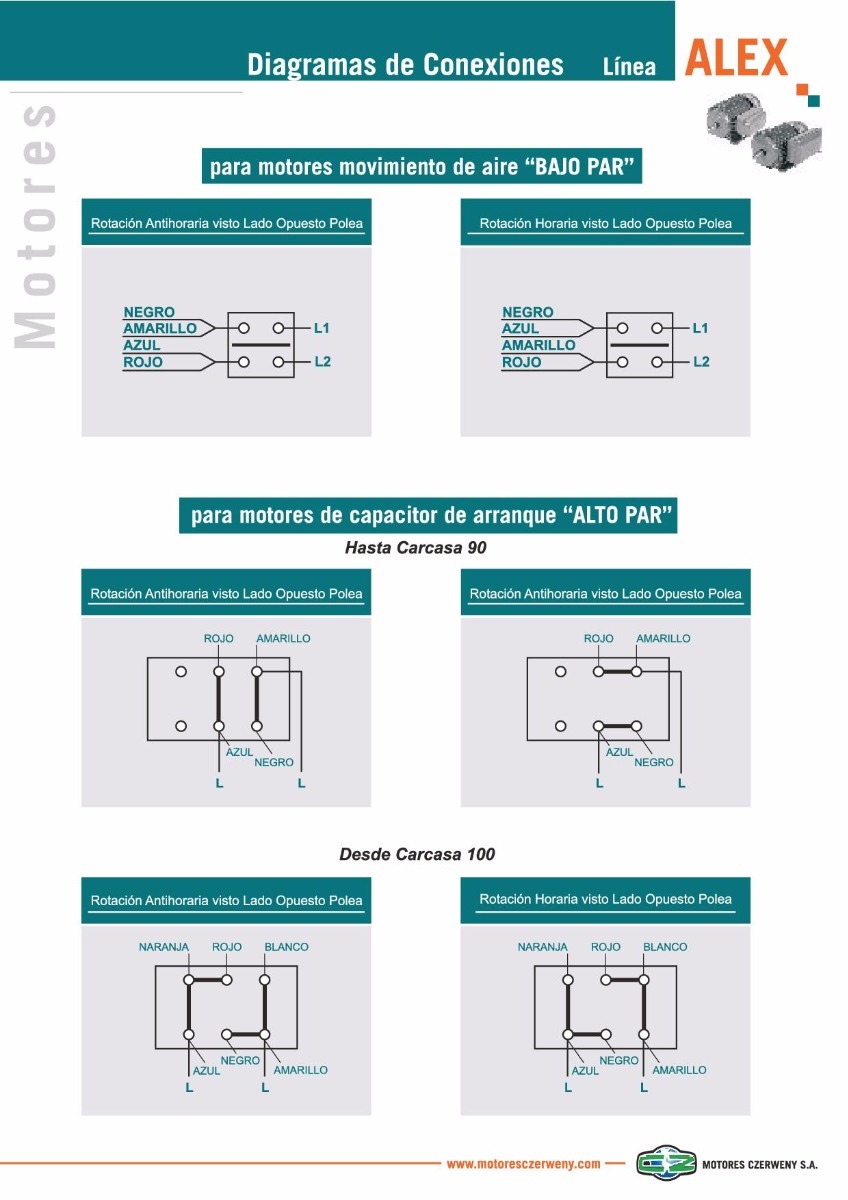 Diagramas de Conexiones Línea ALEX

Motores

para motores movimiento de aire "BAJO PAR"

Rotación Antihoraria visto Lado Opuesto Polea

NEGRO
AMARILLO
AZUL
ROJO
L1
L2

Rotación Horaria visto Lado Opuesto Polea

NEGRO
AZUL
AMARILLO
ROJO
L1
L2

para motores de capacitor de arranque "ALTO PAR"

Hasta Carcasa 90

Rotación Antihoraria visto Lado Opuesto Polea

ROJO AMARILLO
AZUL NEGRO
L L

Rotación Antihoraria visto Lado Opuesto Polea

ROJO AMARILLO
AZUL NEGRO
L L

Desde Carcasa 100

Rotación Antihoraria visto Lado Opuesto Polea

NARANJA ROJO BLANCO
NEGRO
AZUL AMARILLO
L L

Rotación Horaria visto Lado Opuesto Polea

NARANJA ROJO BLANCO
NEGRO
AZUL AMARILLO
L L

www.motoresczerweny.com MOTORES CZERWENY S.A.